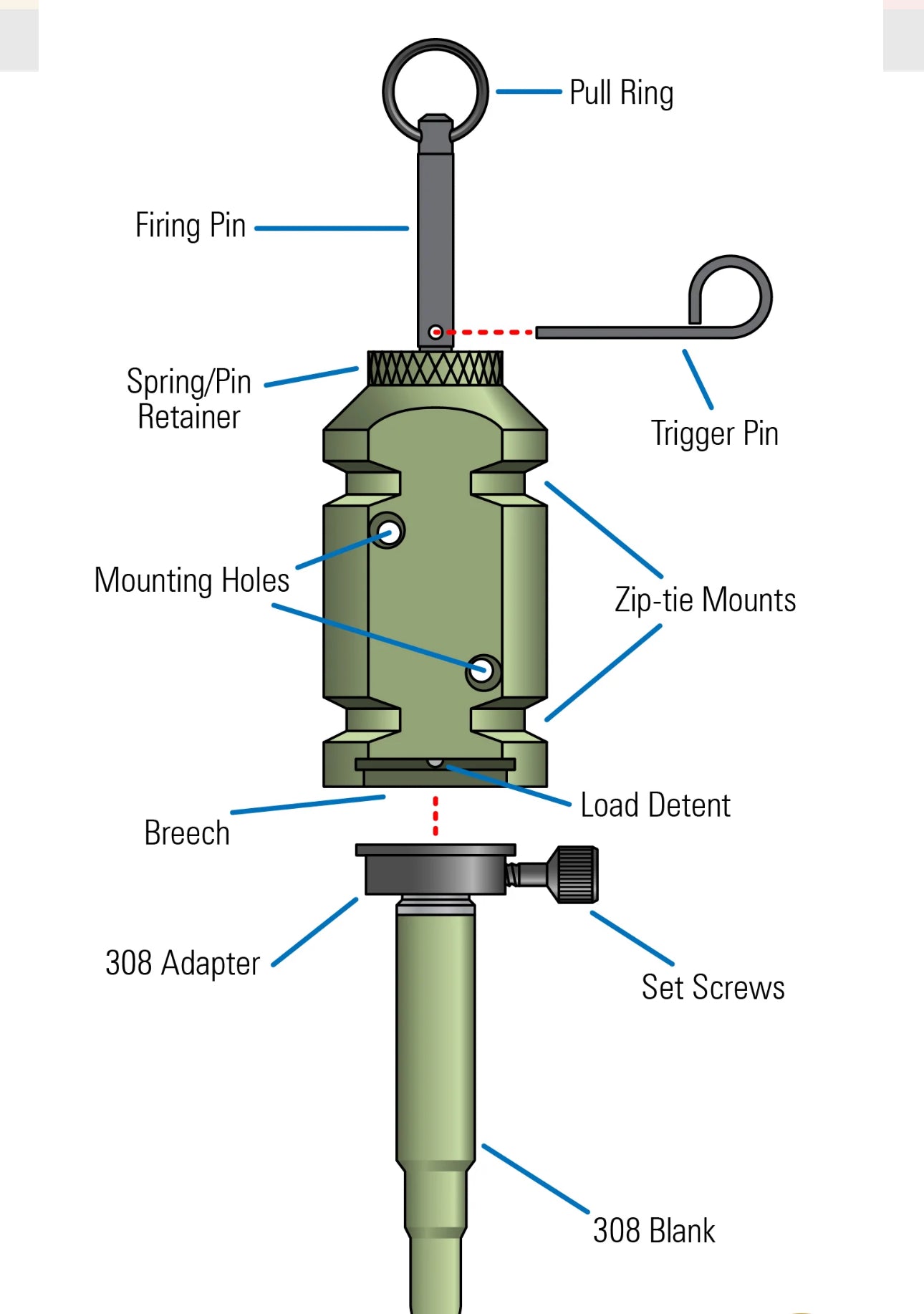 Pull Ring
Firing Pin
Spring/Pin Retainer
Trigger Pin
Mounting Holes
Zip-tie Mounts
Load Detent
Breech
308 Adapter
Set Screws
308 Blank