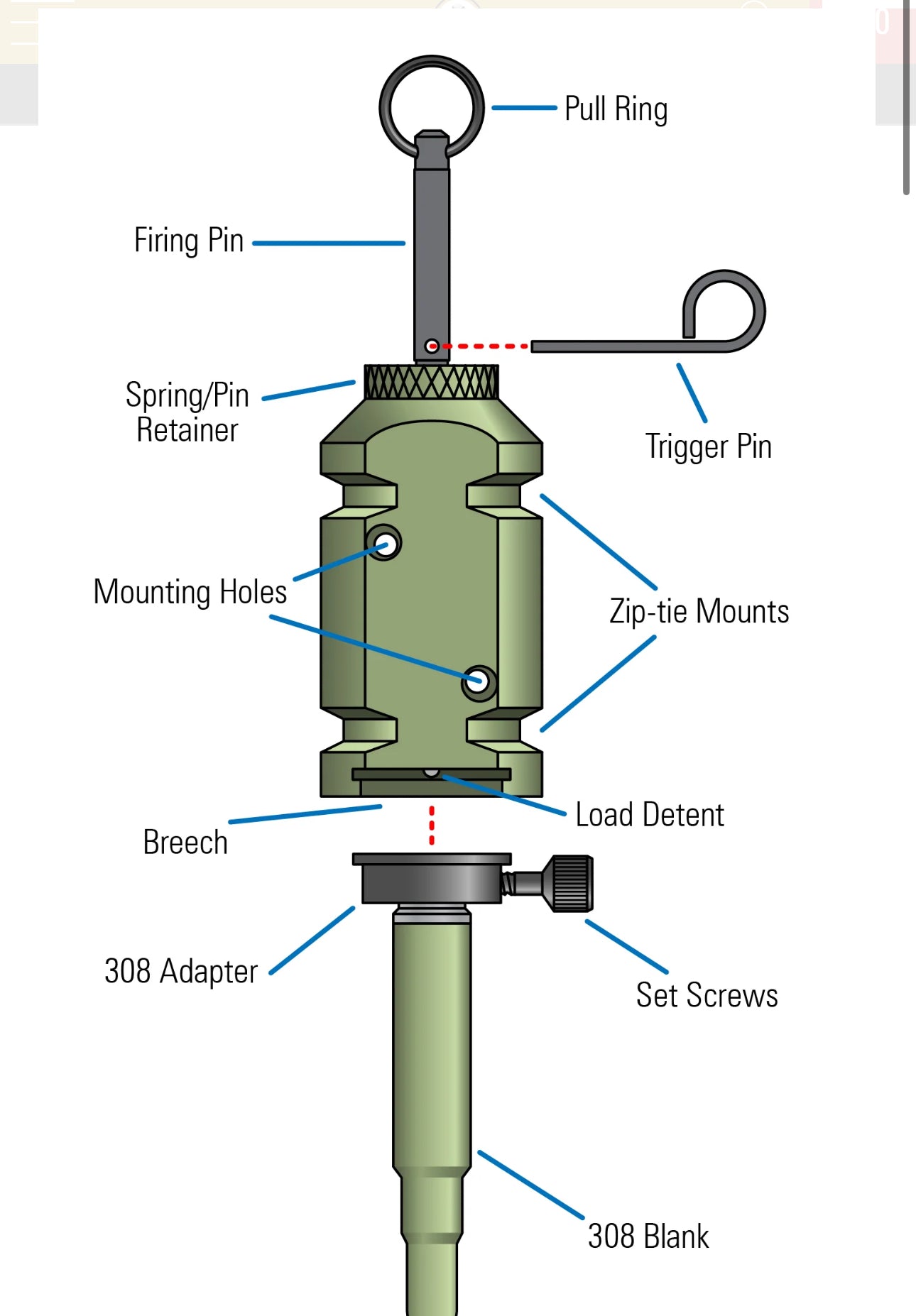 Pull Ring

Firing Pin

Spring/Pin Retainer

Trigger Pin

Mounting Holes

Zip-tie Mounts

Load Detent

Breech

308 Adapter

Set Screws

308 Blank