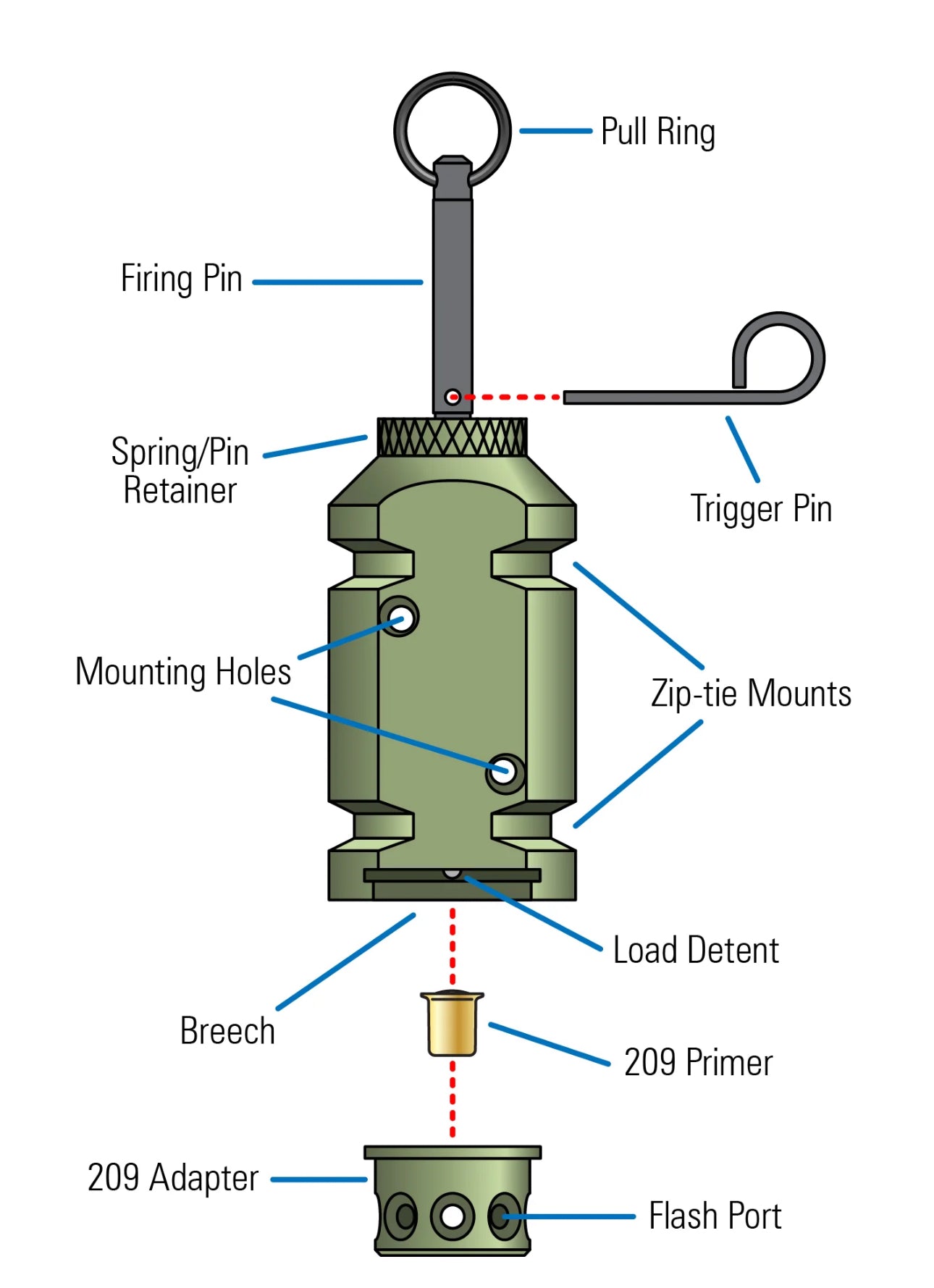 Pull Ring

Firing Pin

Spring/Pin Retainer

Trigger Pin

Mounting Holes

Zip-tie Mounts

Load Detent

Breech

209 Primer

209 Adapter

Flash Port